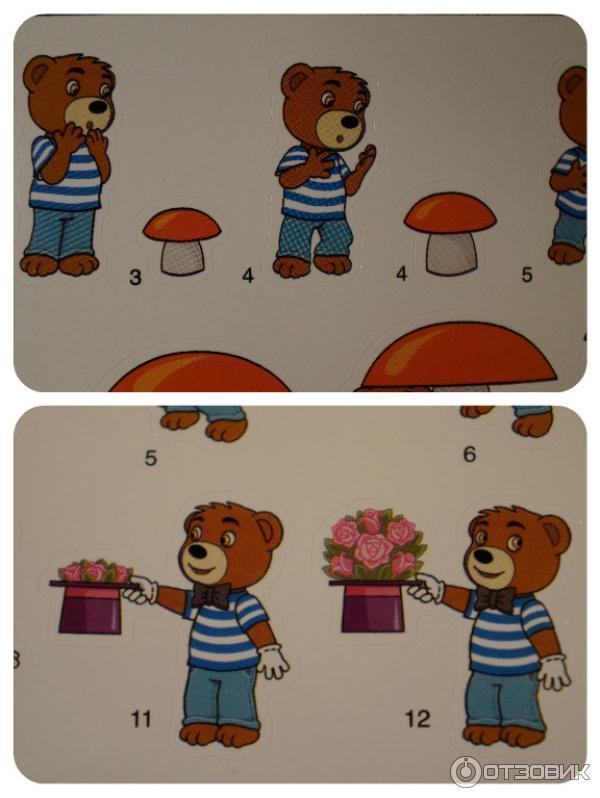 3 4 4 5

5 6

11 12

ОТЗОВИК